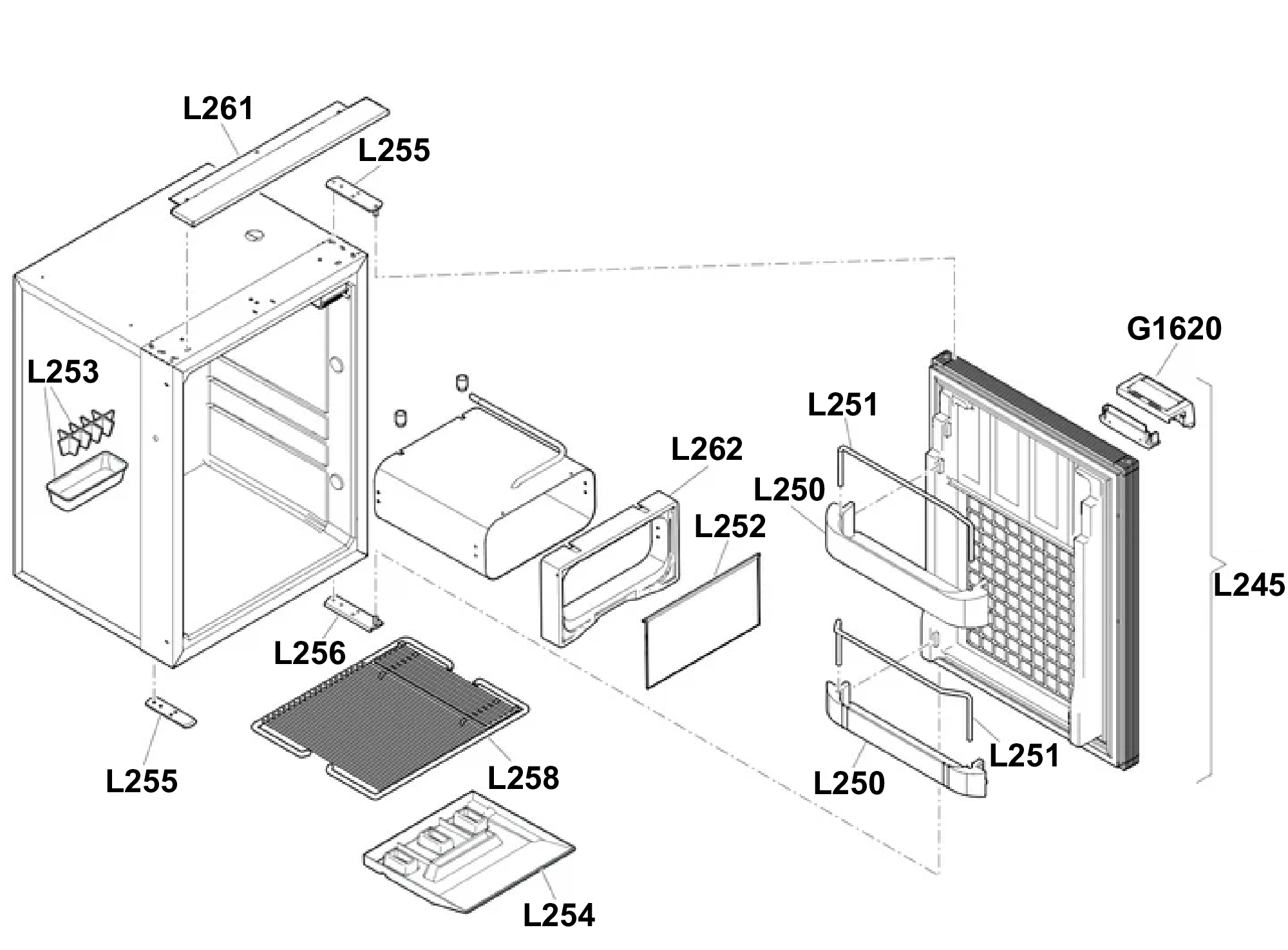 L261
L255
G1620
L253
L251
L262
L250
L252
L245
L256
L255
L258
L251
L250
L254